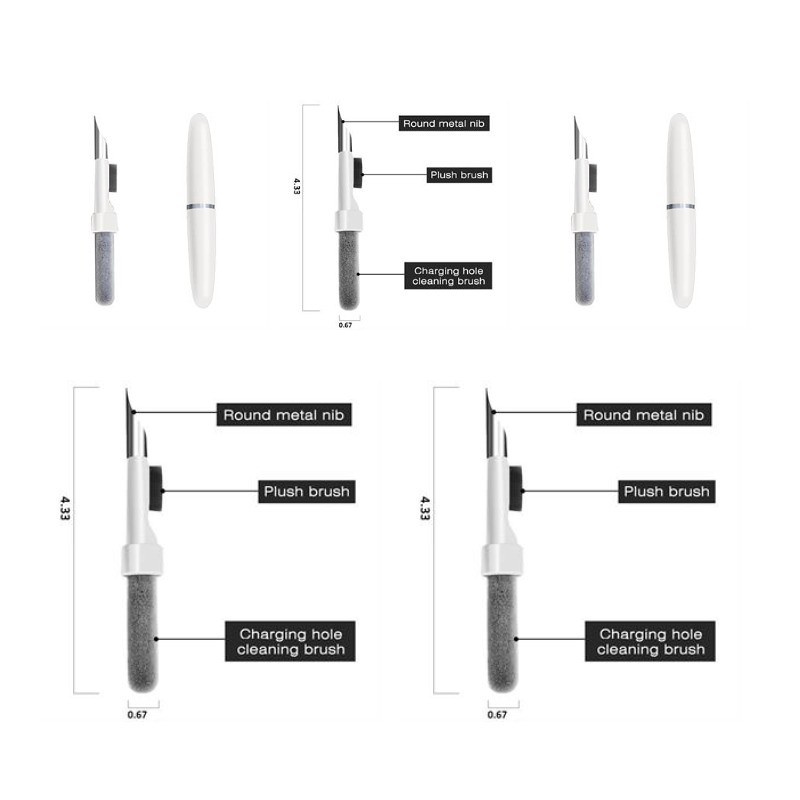 4.33

Round metal nib

Plush brush

Charging hole cleaning brush

0.67

4.33

Round metal nib

Plush brush

Charging hole cleaning brush

0.67

4.33

Round metal nib

Plush brush

Charging hole cleaning brush

0.67