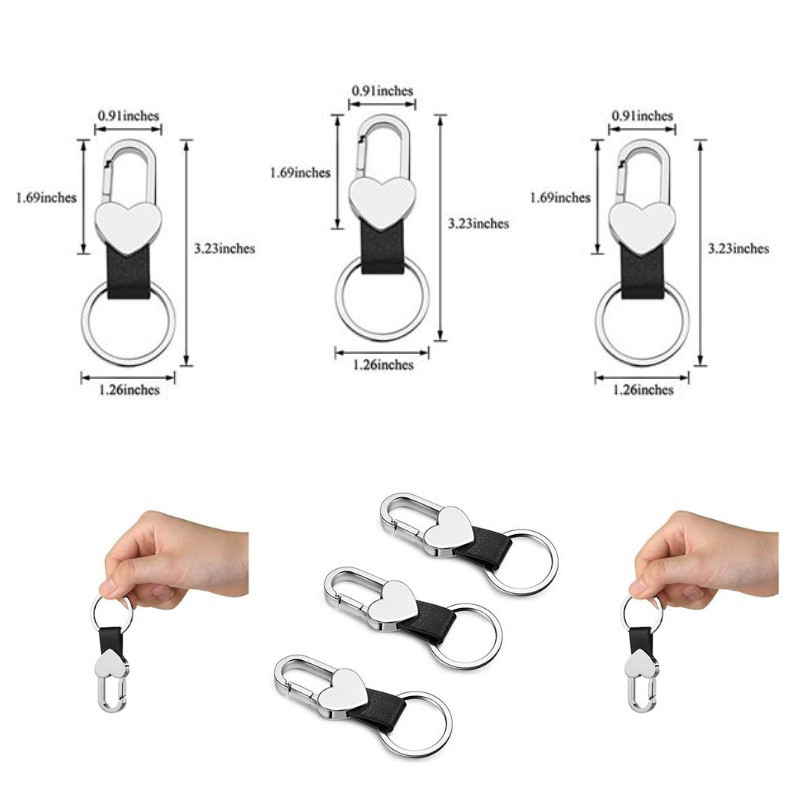 0.91inches
1.69inches
3.23inches
1.26inches

0.91inches
1.69inches
3.23inches
1.26inches

0.91inches
1.69inches
3.23inches
1.26inches