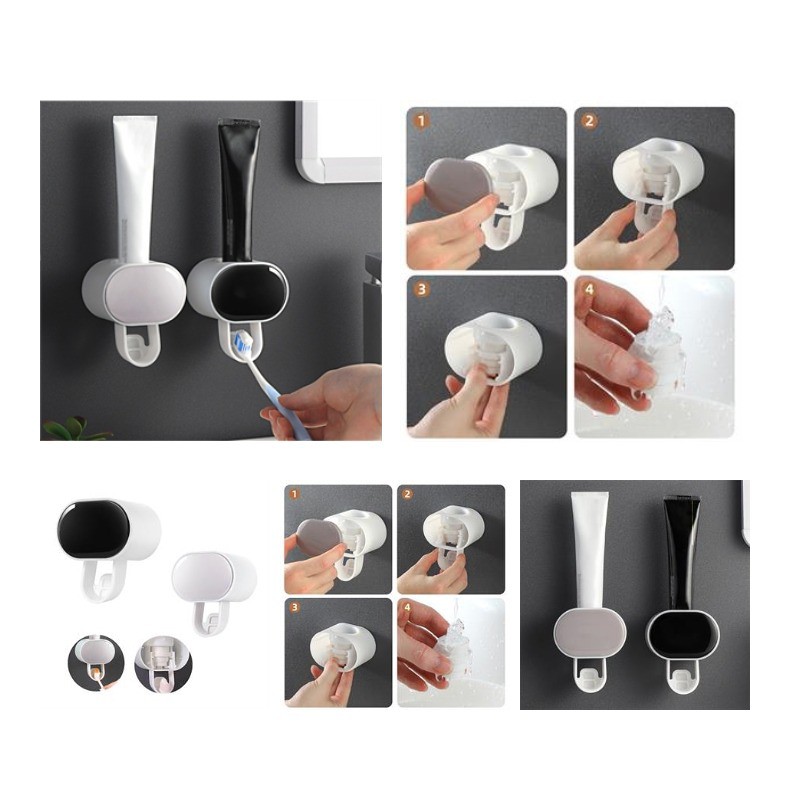 1
2
3
4
1
2
3
4