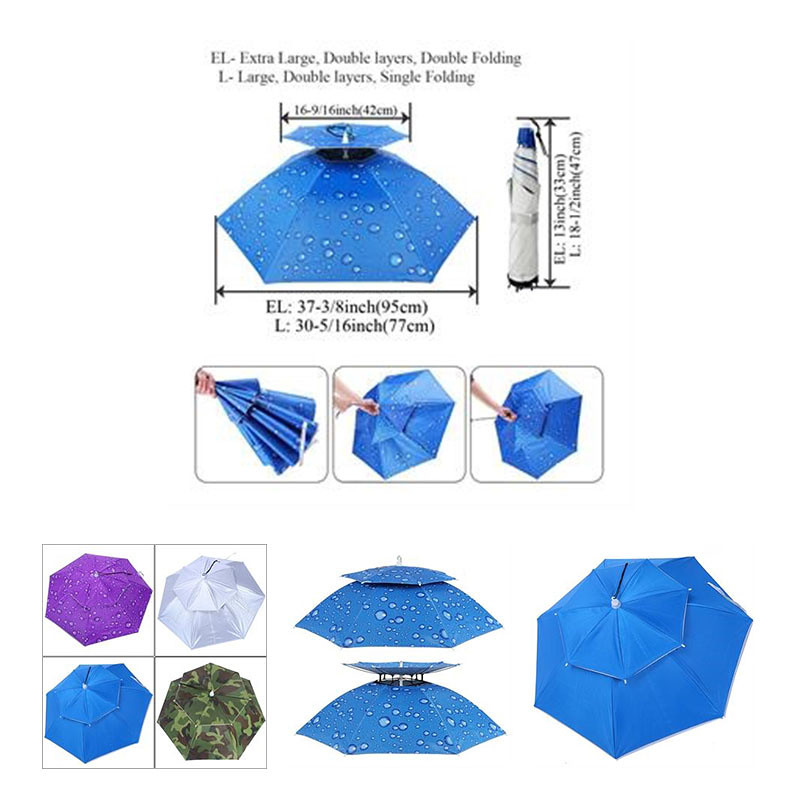 EL- Extra Large, Double layers, Double Folding
L- Large, Double layers, Single Folding

16-9/16inch(42cm)

EL: 13inch(33cm)
L: 18-1/2inch(47cm)

EL: 37-3/8inch(95cm)
L: 30-5/16inch(77cm)