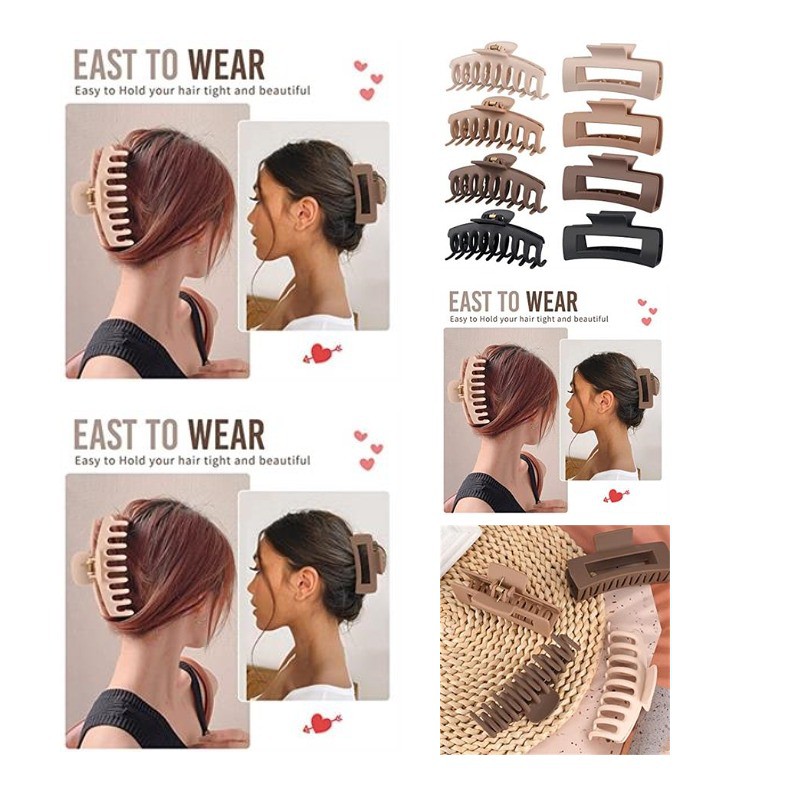 EAST TO WEAR
Easy to Hold your hair tight and beautiful

EAST TO WEAR
Easy to Hold your hair tight and beautiful

EAST TO WEAR
Easy to Hold your hair tight and beautiful