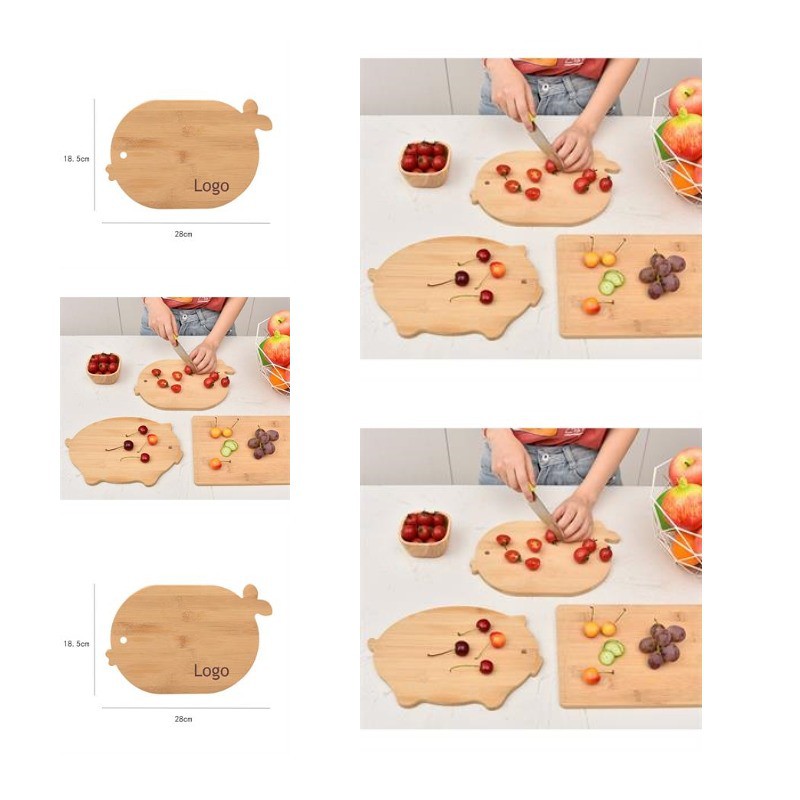 18.5cm

Logo

28cm

18.5cm

Logo

28cm