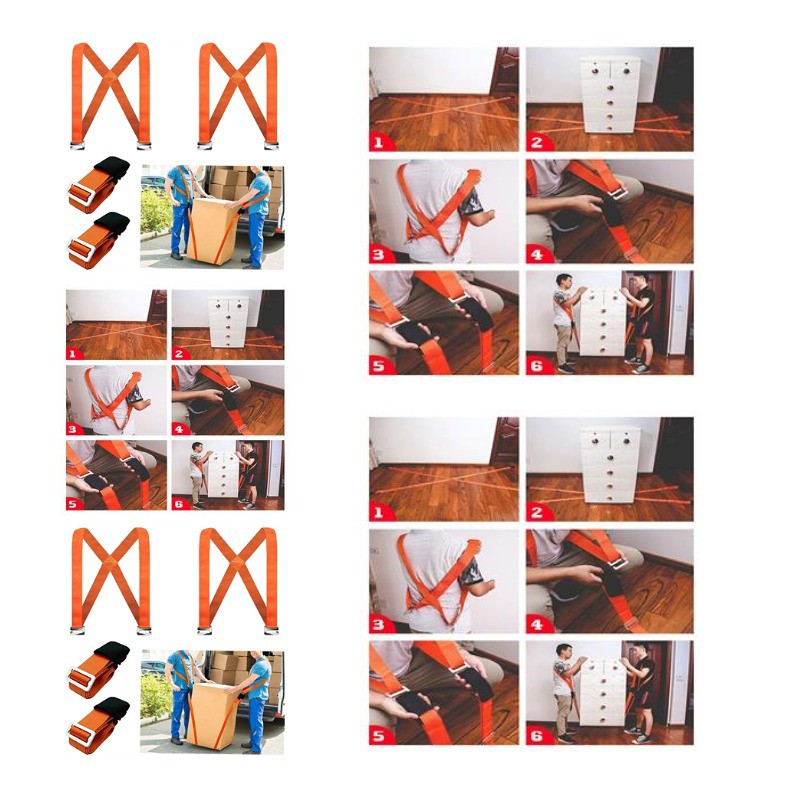 1
2
3
4
5
6

1
2
3
4
5
6

1
2
3
4
5
6